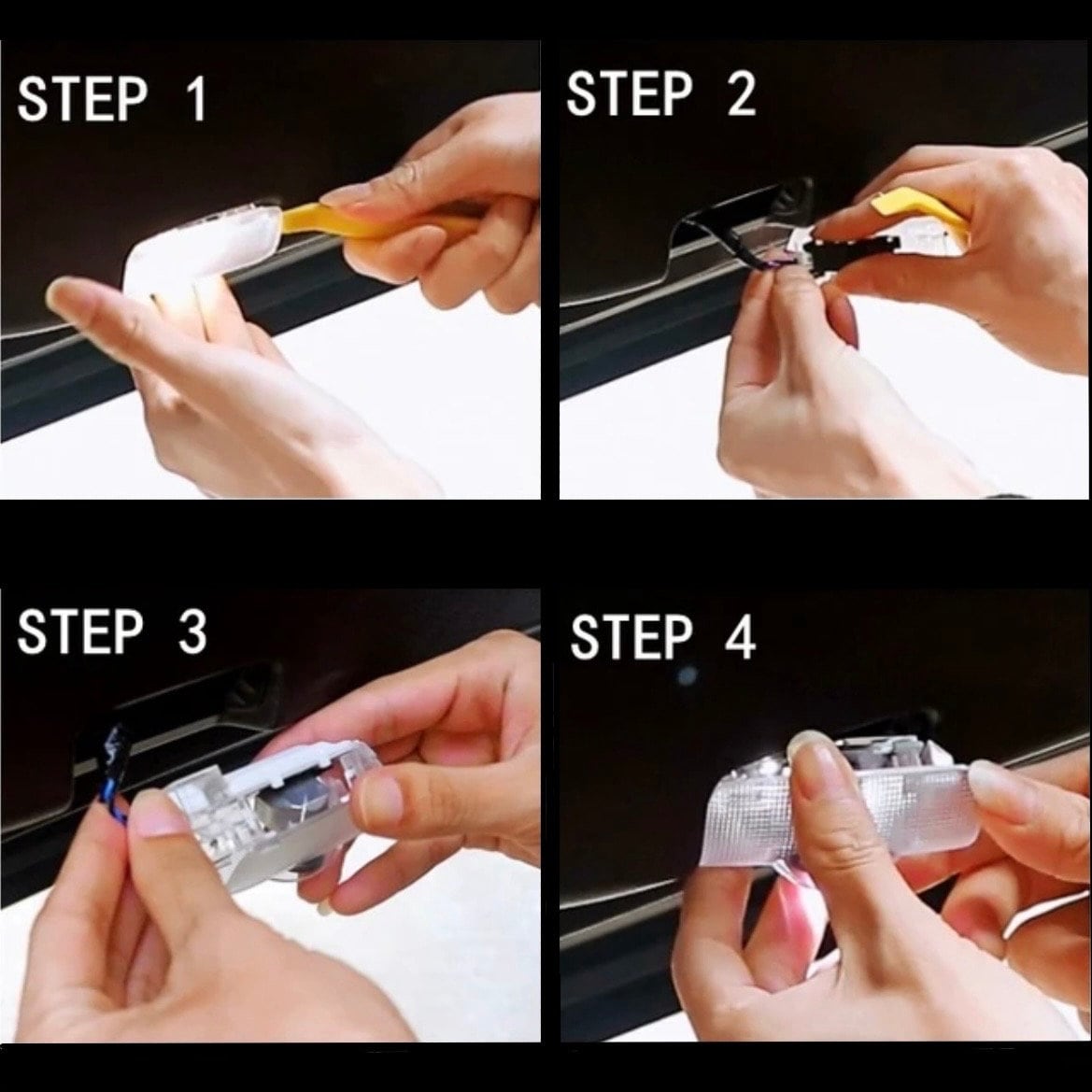 STEP 1

STEP 2

STEP 3

STEP 4