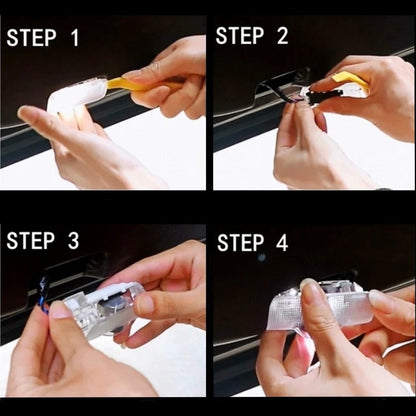 STEP 1

STEP 2

STEP 3

STEP 4